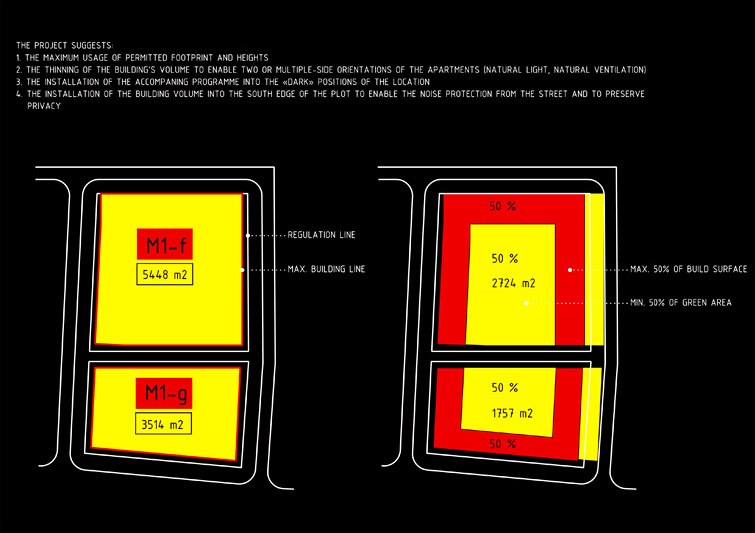 THE PROJECT SUGGESTS:
1. THE MAXIMUM USAGE OF PERMITTED FOOTPRINT AND HEIGHTS
2. THE THINNING OF THE BUILDING'S VOLUME TO ENABLE TWO OR MULTIPLE-SIDE ORIENTATIONS OF THE APARTMENTS (NATURAL LIGHT, NATURAL VENTILATION)
3. THE INSTALLATION OF THE ACCOMPANING PROGRAMME INTO THE «DARK» POSITIONS OF THE LOCATION
4. THE INSTALLATION OF THE BUILDING VOLUME INTO THE SOUTH EDGE OF THE PLOT TO ENABLE THE NOISE PROTECTION FROM THE STREET AND TO PRESERVE PRIVACY

M1-f
5448 m2
REGULATION LINE
MAX. BUILDING LINE
M1-g
3514 m2

50 %
50 %
2724 m2
MAX. 50% OF BUILD SURFACE
MIN. 50% OF GREEN AREA
50 %
1757 m2
50 %